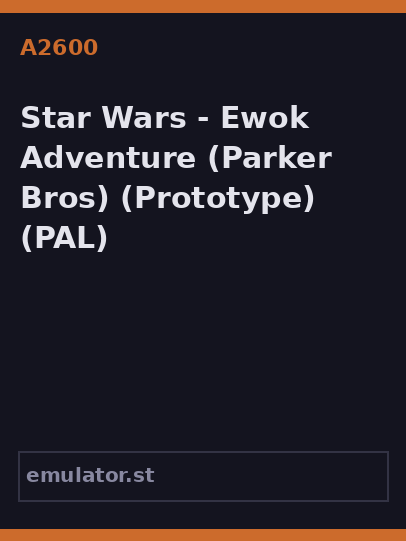 A2600

Star Wars - Ewok Adventure (Parker Bros) (Prototype) (PAL)

emulator.st