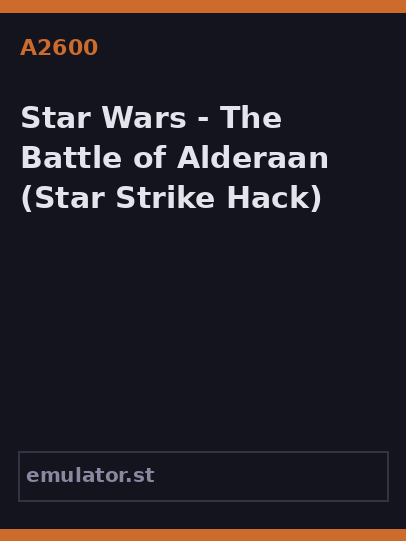 A2600

Star Wars - The Battle of Alderaan (Star Strike Hack)

emulator.st