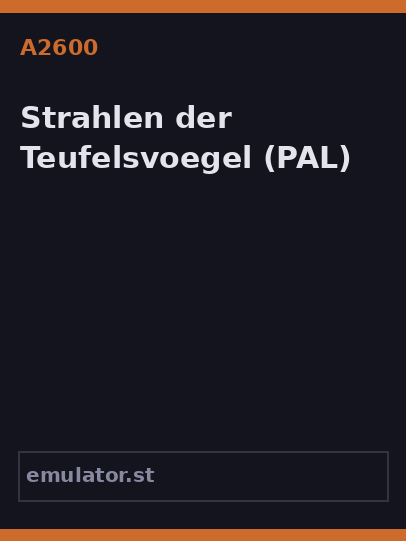 A2600

Strahlen der Teufelsvoegel (PAL)

emulator.st