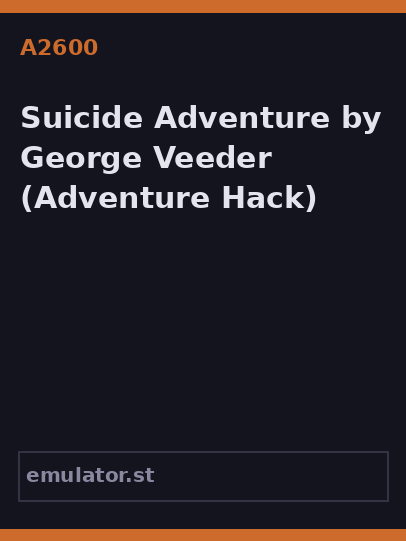 A2600

Suicide Adventure by George Veeder (Adventure Hack)

emulator.st