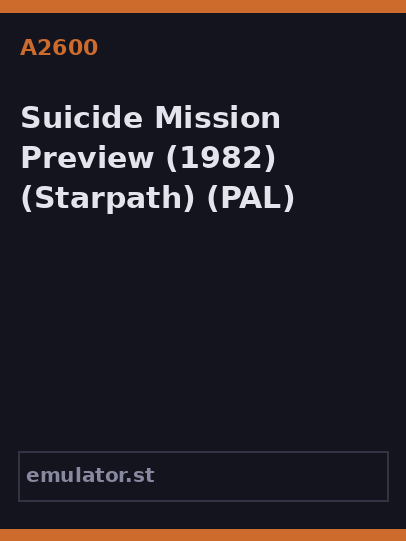 A2600

Suicide Mission Preview (1982) (Starpath) (PAL)

emulator.st