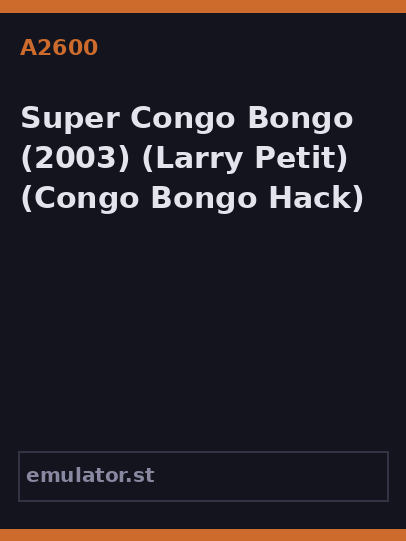 A2600

Super Congo Bongo (2003) (Larry Petit) (Congo Bongo Hack)

emulator.st