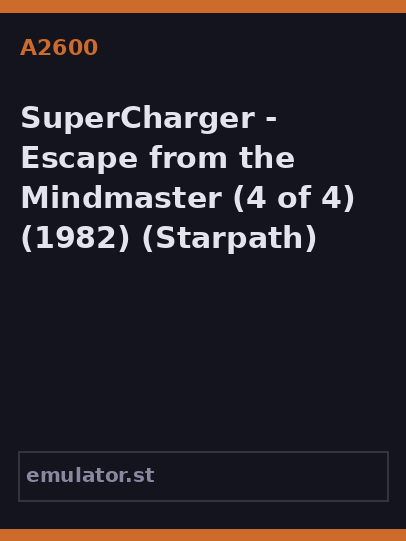 A2600

SuperCharger - Escape from the Mindmaster (4 of 4) (1982) (Starpath)

emulator.st