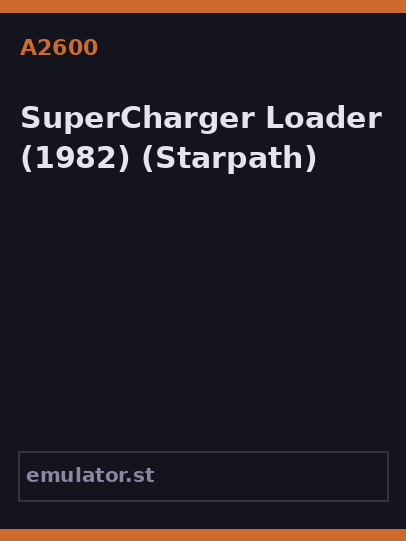 A2600

SuperCharger Loader (1982) (Starpath)

emulator.st