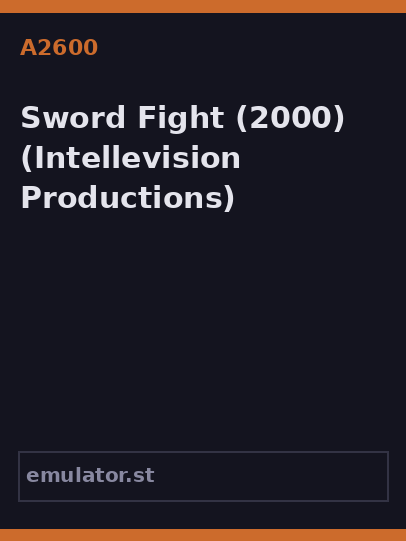 A2600

Sword Fight (2000) (Intellevision Productions)

emulator.st