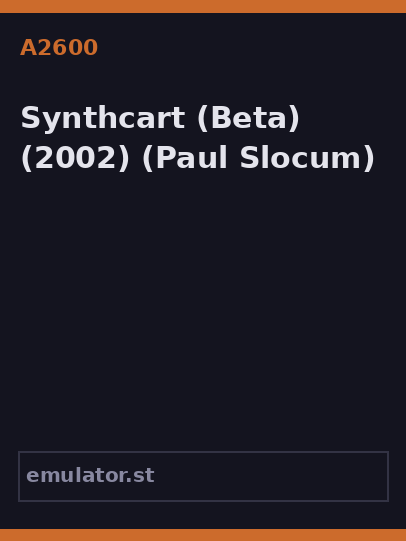 A2600

Synthcart (Beta) (2002) (Paul Slocum)

emulator.st