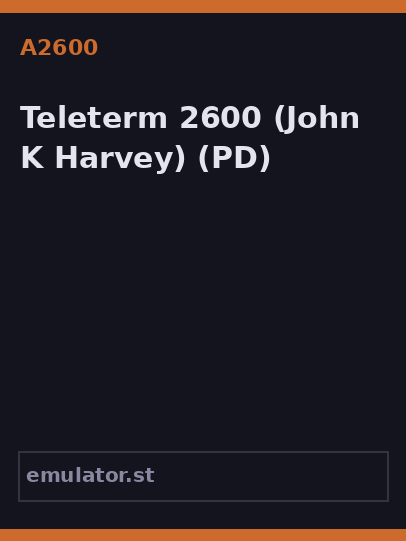 A2600

Teleterm 2600 (John K Harvey) (PD)

emulator.st