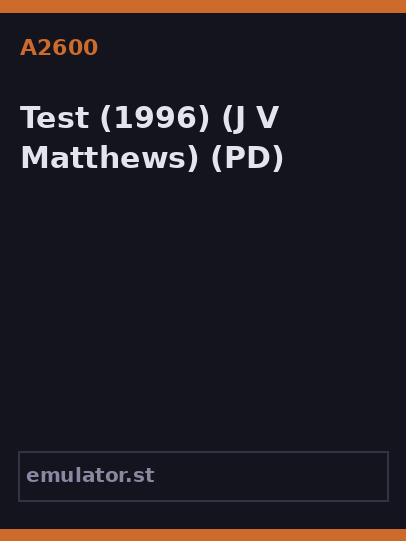 A2600

Test (1996) (J V Matthews) (PD)

emulator.st