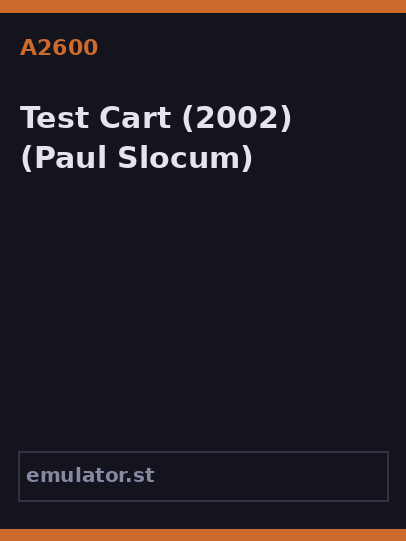 A2600

Test Cart (2002) (Paul Slocum)

emulator.st