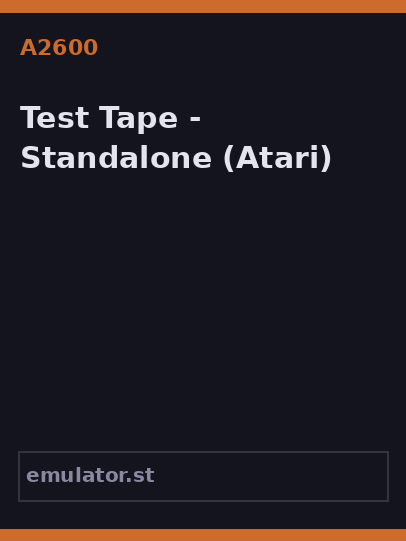 A2600

Test Tape - Standalone (Atari)

emulator.st