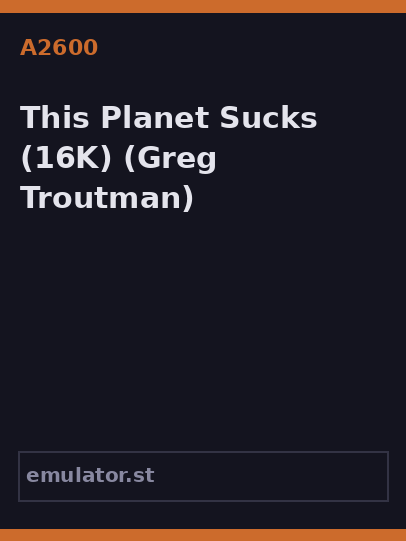 A2600

This Planet Sucks (16K) (Greg Troutman)

emulator.st