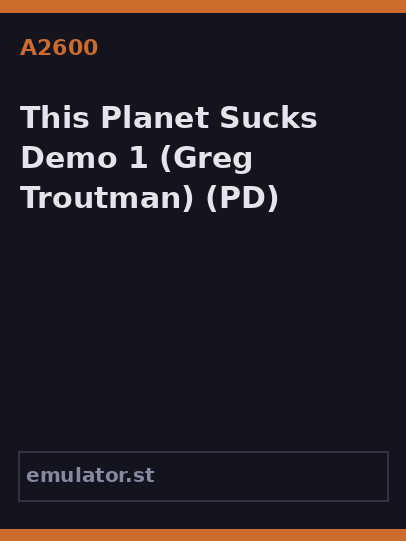 A2600

This Planet Sucks Demo 1 (Greg Troutman) (PD)

emulator.st