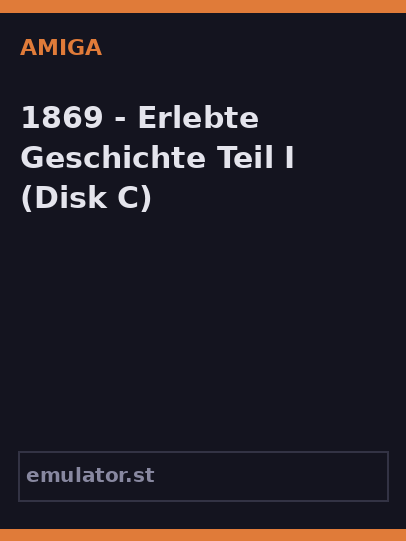 AMIGA

1869 - Erlebte Geschichte Teil I (Disk C)

emulator.st