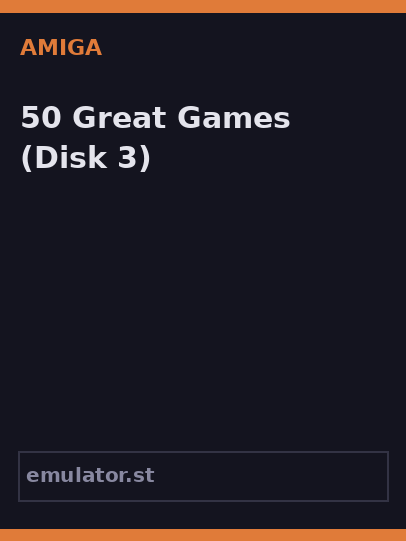 AMIGA

50 Great Games (Disk 3)

emulator.st