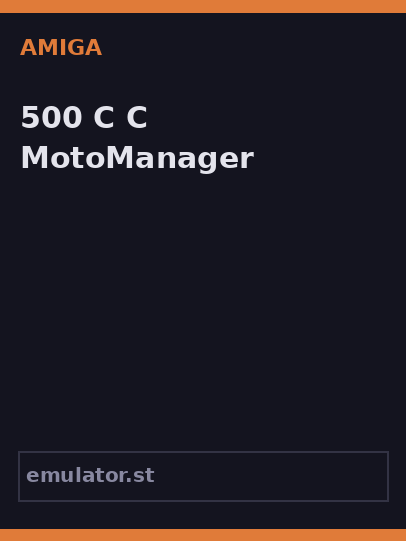 AMIGA

500 C C MotoManager

emulator.st