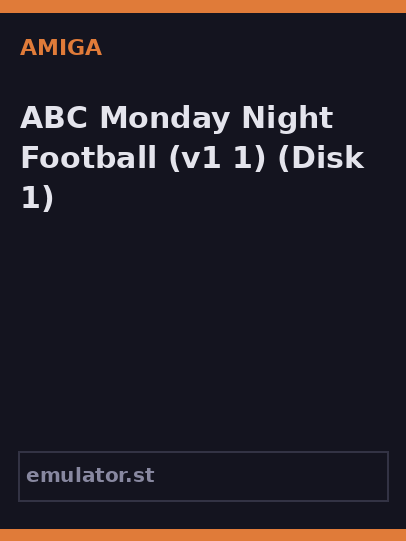 AMIGA

ABC Monday Night Football (v1 1) (Disk 1)

emulator.st