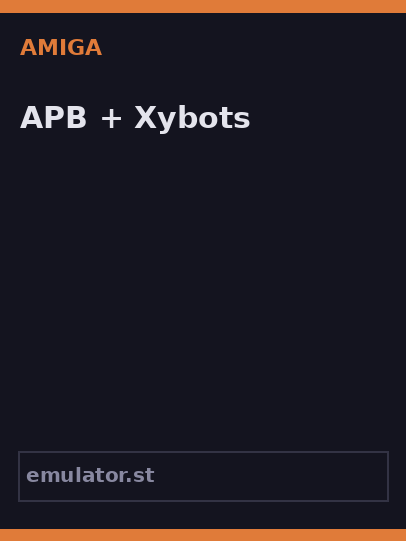 AMIGA

APB + Xybots

emulator.st