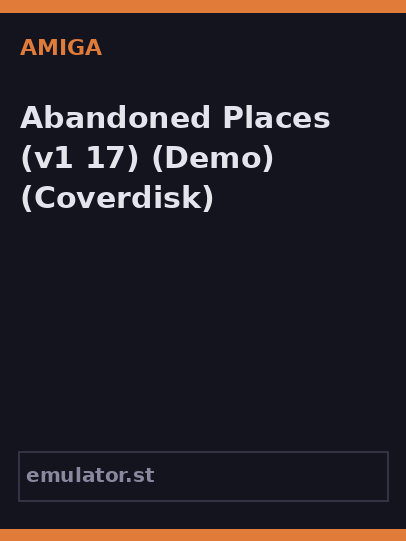 AMIGA

Abandoned Places (v1 17) (Demo) (Coverdisk)

emulator.st