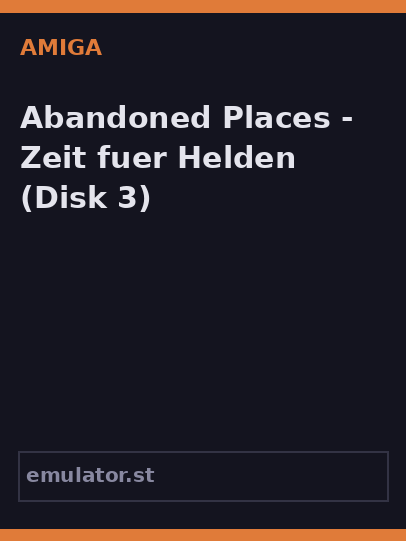 AMIGA

Abandoned Places - Zeit fuer Helden (Disk 3)

emulator.st