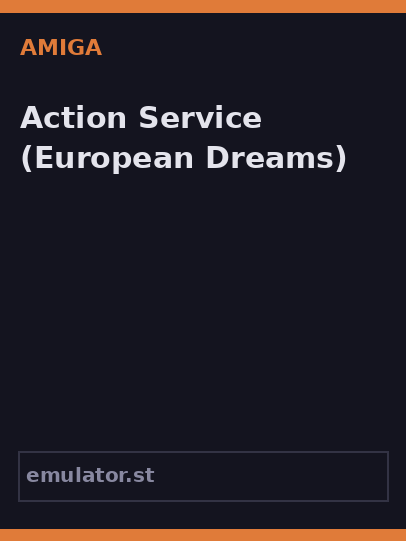 AMIGA

Action Service (European Dreams)

emulator.st