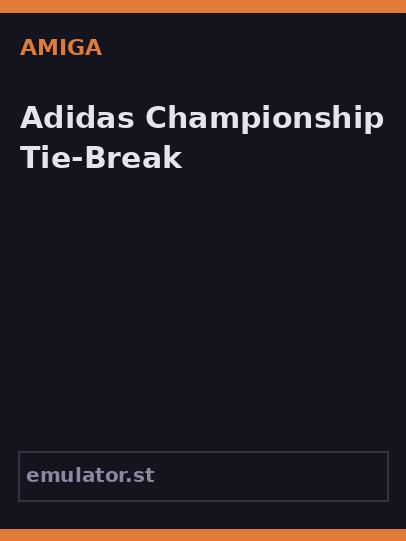 AMIGA

Adidas Championship Tie-Break

emulator.st