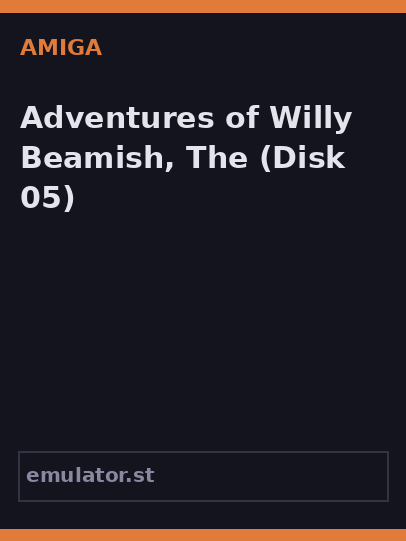 AMIGA

Adventures of Willy Beamish, The (Disk 05)

emulator.st