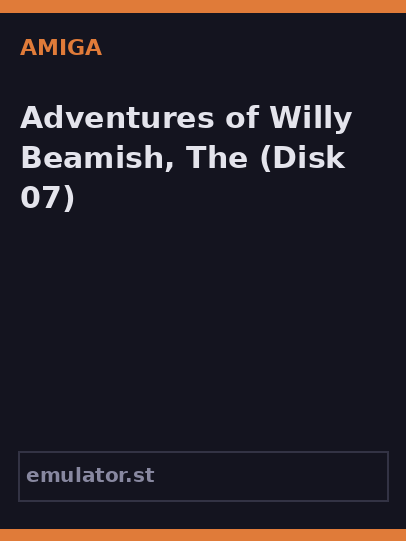 AMIGA

Adventures of Willy Beamish, The (Disk 07)

emulator.st