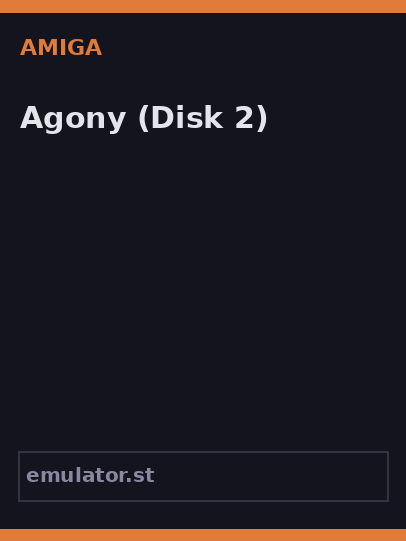 AMIGA

Agony (Disk 2)

emulator.st