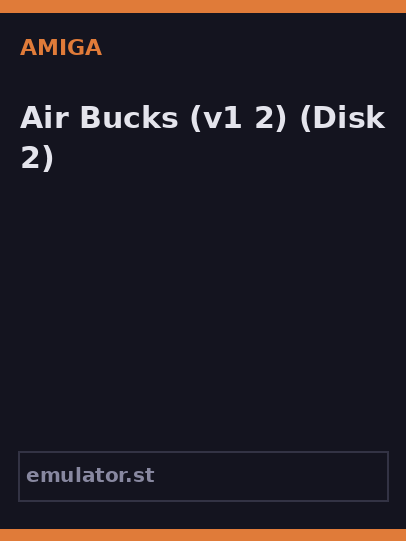 AMIGA

Air Bucks (v1 2) (Disk 2)

emulator.st