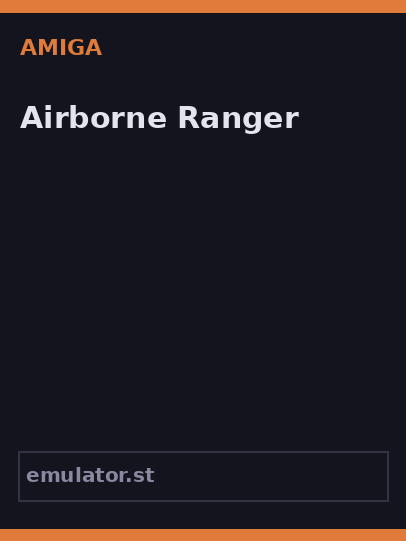 AMIGA

Airborne Ranger

emulator.st