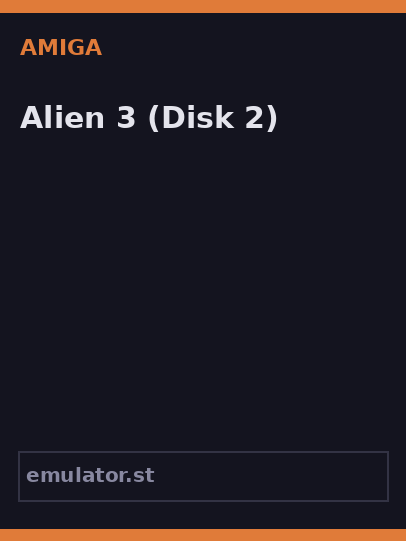 AMIGA

Alien 3 (Disk 2)

emulator.st