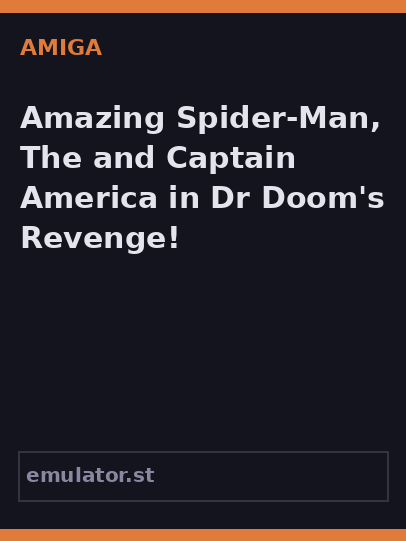 AMIGA

Amazing Spider-Man, The and Captain America in Dr Doom's Revenge!

emulator.st