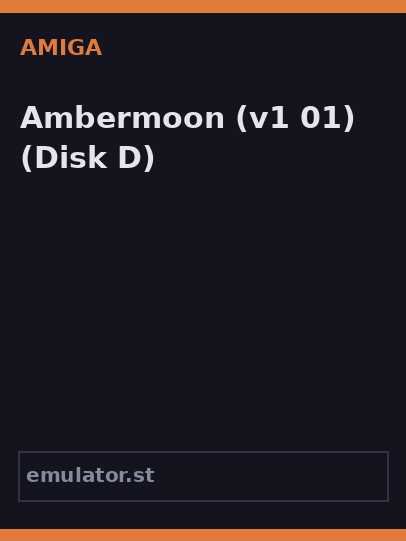 AMIGA

Ambermoon (v1 01) (Disk D)

emulator.st