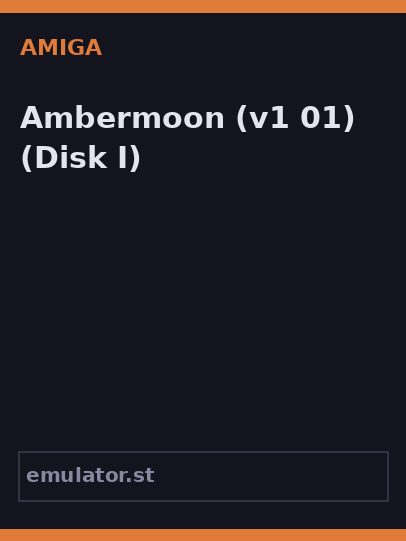 AMIGA

Ambermoon (v1 01) (Disk I)

emulator.st