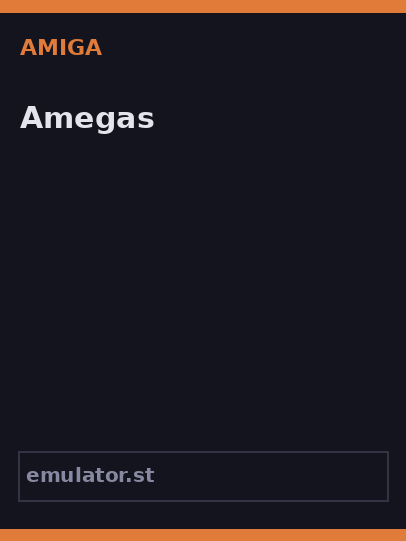 AMIGA

Amegas

emulator.st