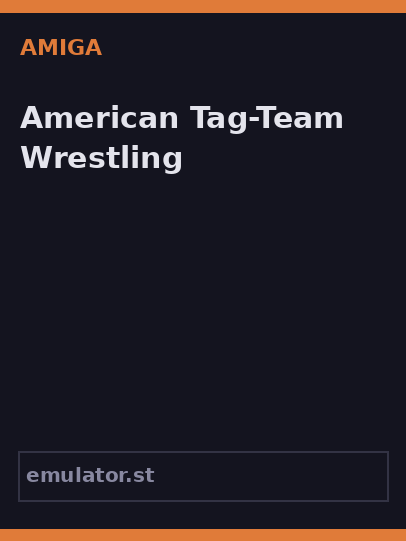 AMIGA

American Tag-Team Wrestling

emulator.st