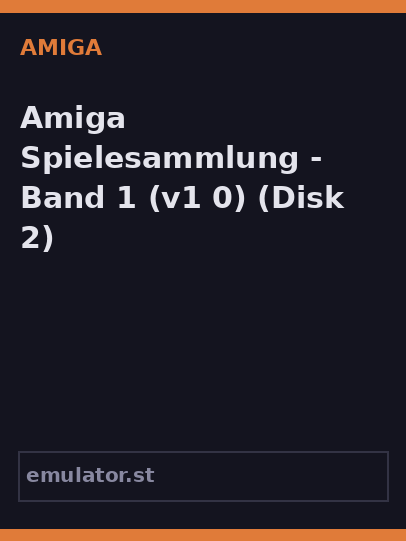 AMIGA

Amiga Spielesammlung - Band 1 (v1 0) (Disk 2)

emulator.st