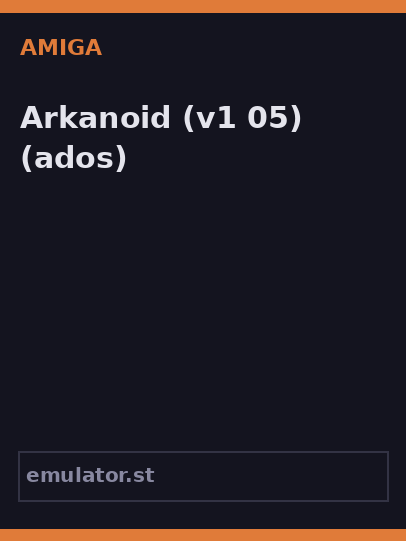 AMIGA

Arkanoid (v1 05) (ados)

emulator.st