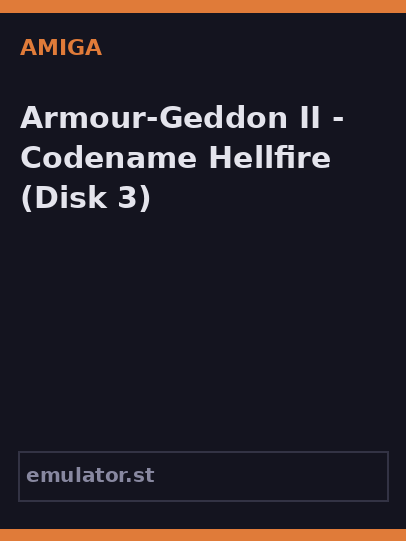 AMIGA

Armour-Geddon II - Codename Hellfire (Disk 3)

emulator.st