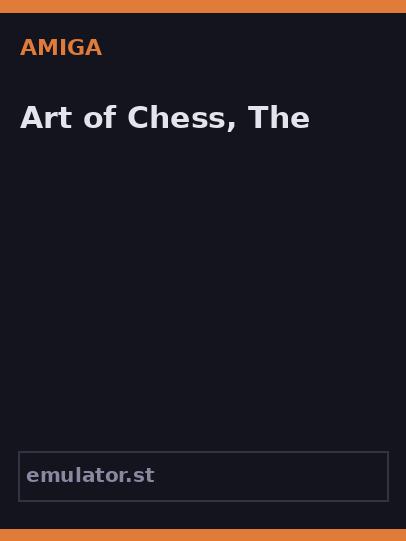 AMIGA

Art of Chess, The

emulator.st