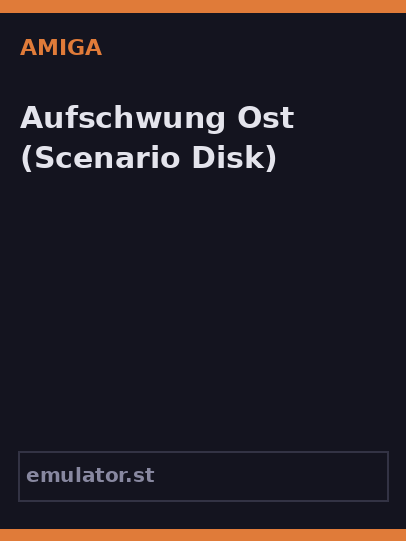 AMIGA

Aufschwung Ost (Scenario Disk)

emulator.st