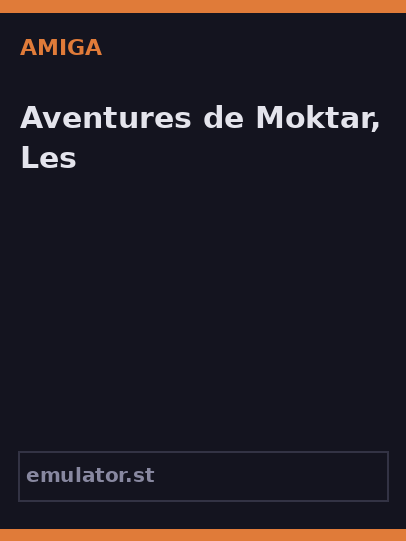 AMIGA

Aventures de Moktar, Les

emulator.st