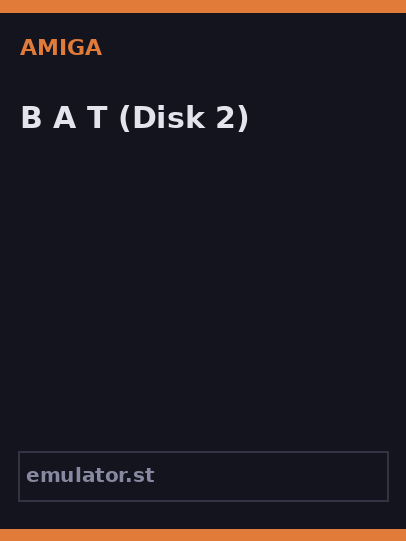 AMIGA

B A T (Disk 2)

emulator.st