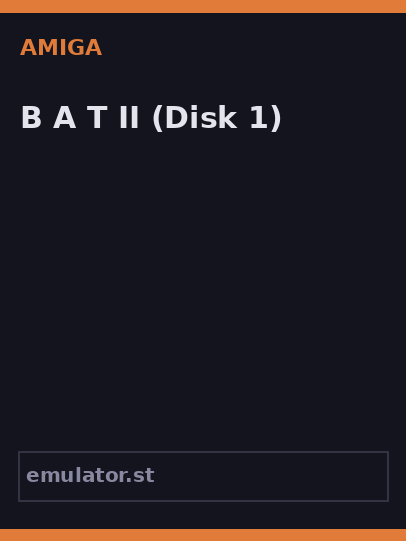 AMIGA

B A T II (Disk 1)

emulator.st