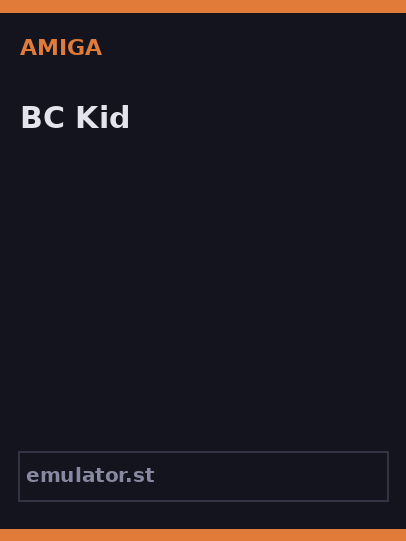 AMIGA

BC Kid

emulator.st