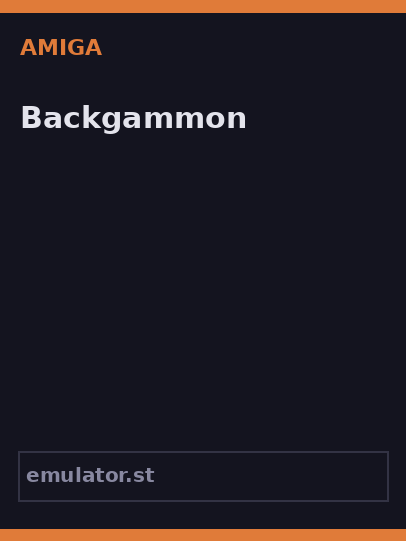 AMIGA

Backgammon

emulator.st