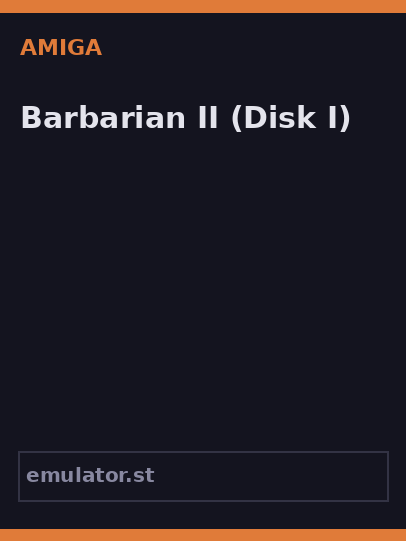 AMIGA

Barbarian II (Disk I)

emulator.st