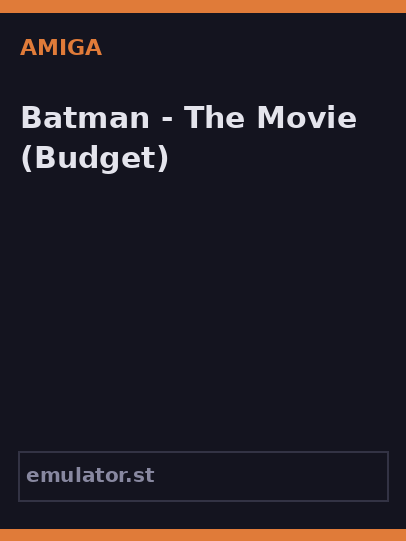 AMIGA

Batman - The Movie (Budget)

emulator.st