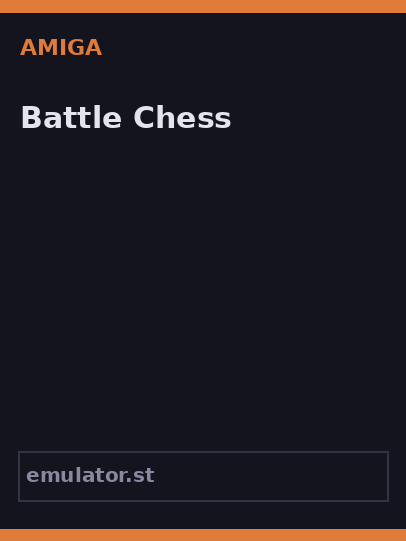 AMIGA

Battle Chess

emulator.st