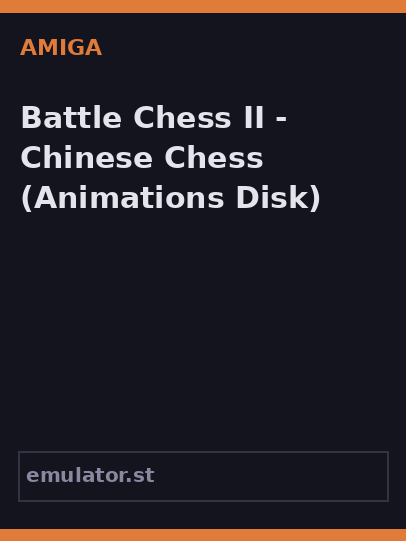 AMIGA

Battle Chess II - Chinese Chess (Animations Disk)

emulator.st